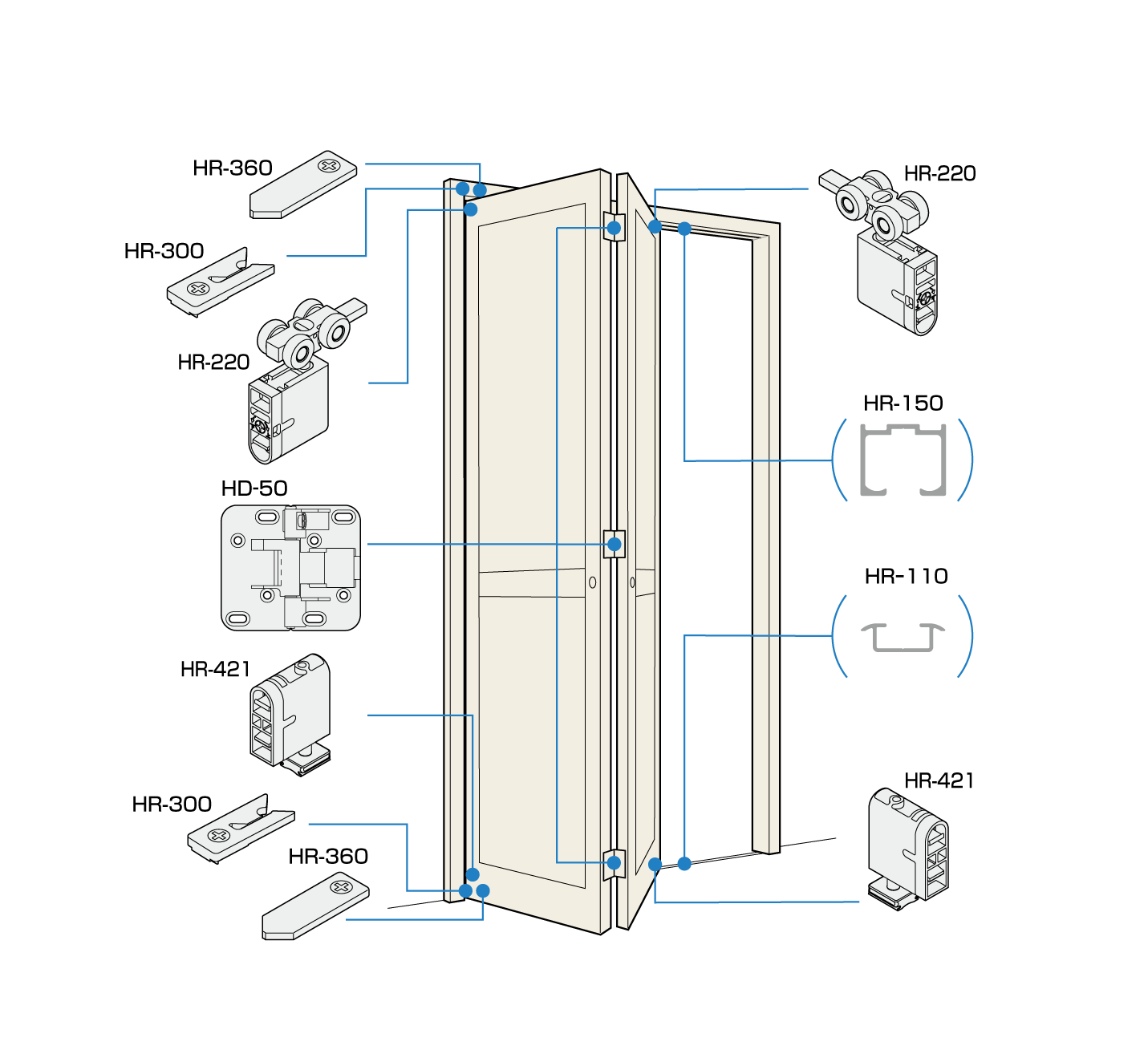 HR-360

HR-300

HR-220

HD-50

HR-421

HR-300

HR-360

HR-220

HR-150

HR-110

HR-421