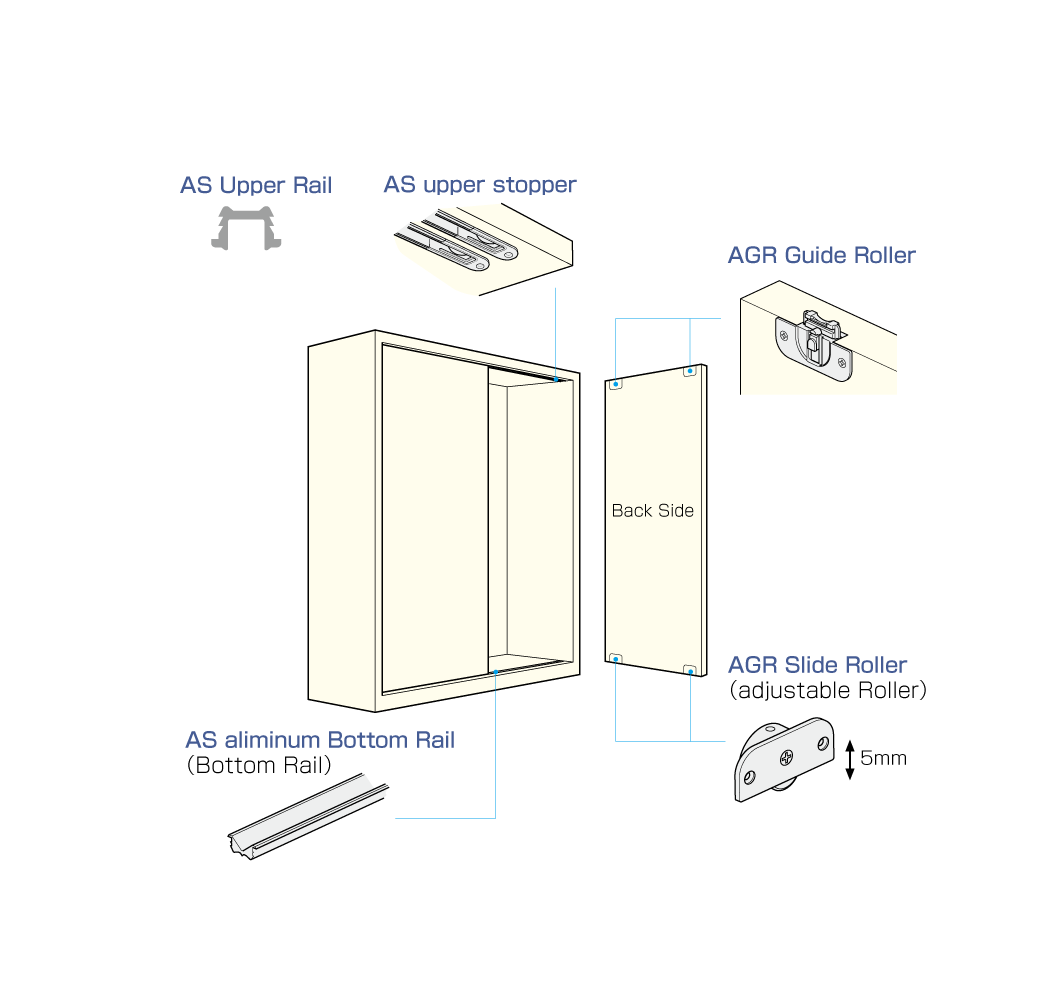 AS Upper Rail

AS upper stopper

AGR Guide Roller

Back Side

AGR Slide Roller
(adjustable Roller)

5mm

AS aliminum Bottom Rail
(Bottom Rail)